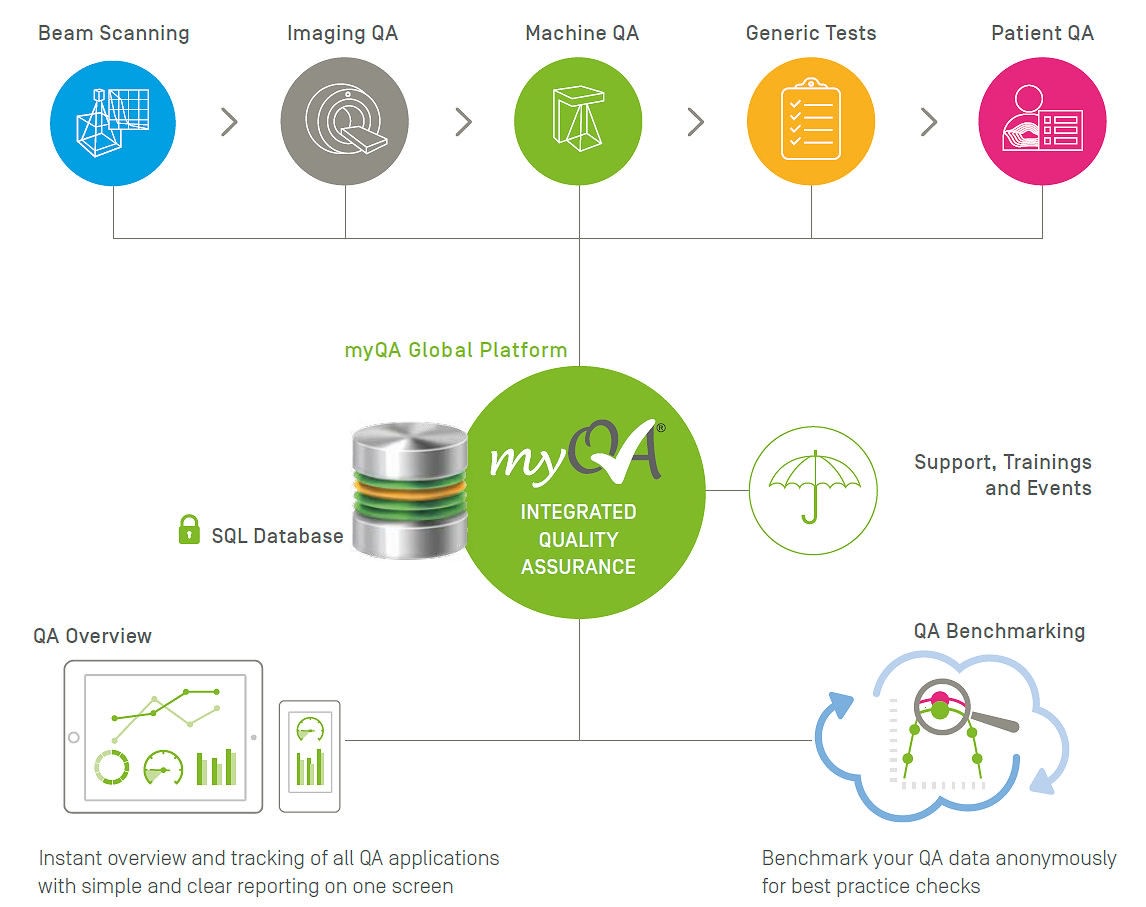 Beam Scanning

Imaging QA

Machine QA

Generic Tests

Patient QA

myQA Global Platform

SQL Database

myQA®

INTEGRATED QUALITY ASSURANCE

Support, Trainings and Events

QA Overview

QA Benchmarking

Instant overview and tracking of all QA applications with simple and clear reporting on one screen

Benchmark your QA data anonymously for best practice checks